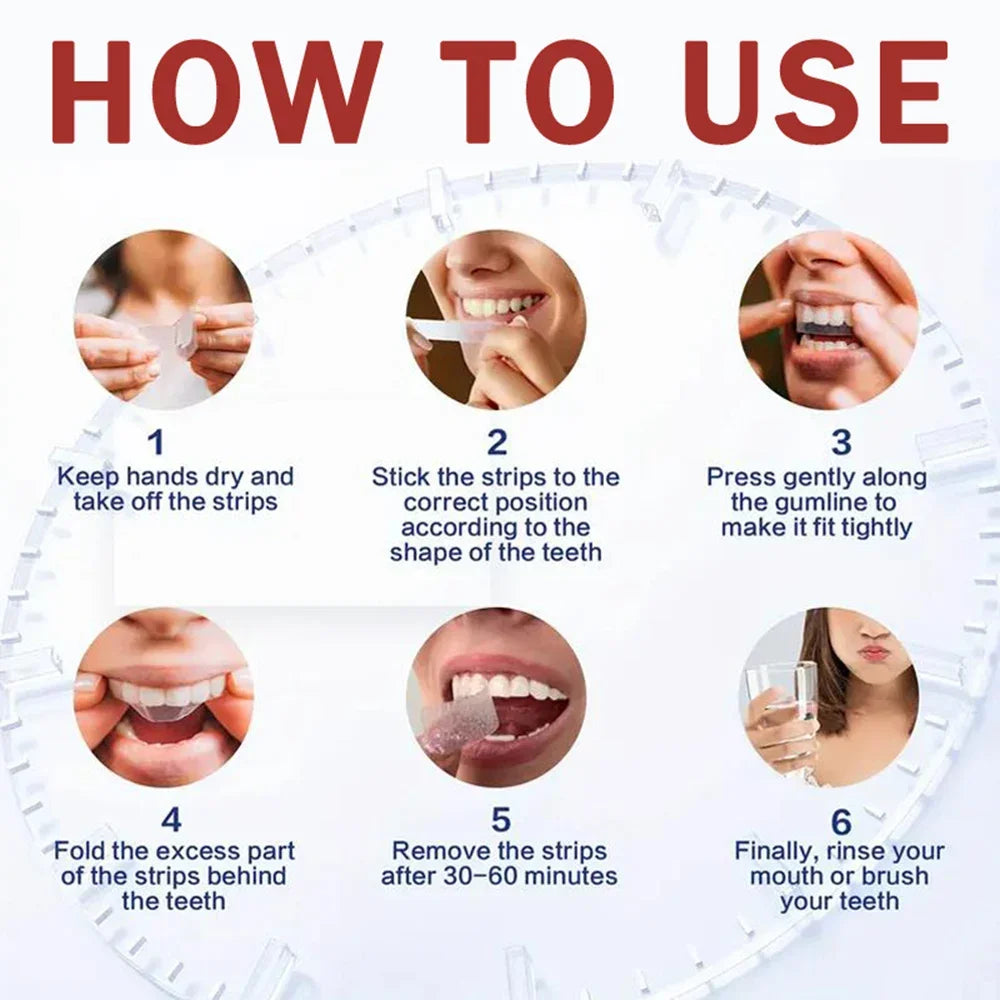 HOW TO USE

1
Keep hands dry and take off the strips

2
Stick the strips to the correct position according to the shape of the teeth

3
Press gently along the gumline to make it fit tightly

4
Fold the excess part of the strips behind the teeth

5
Remove the strips after 30-60 minutes

6
Finally, rinse your mouth or brush your teeth