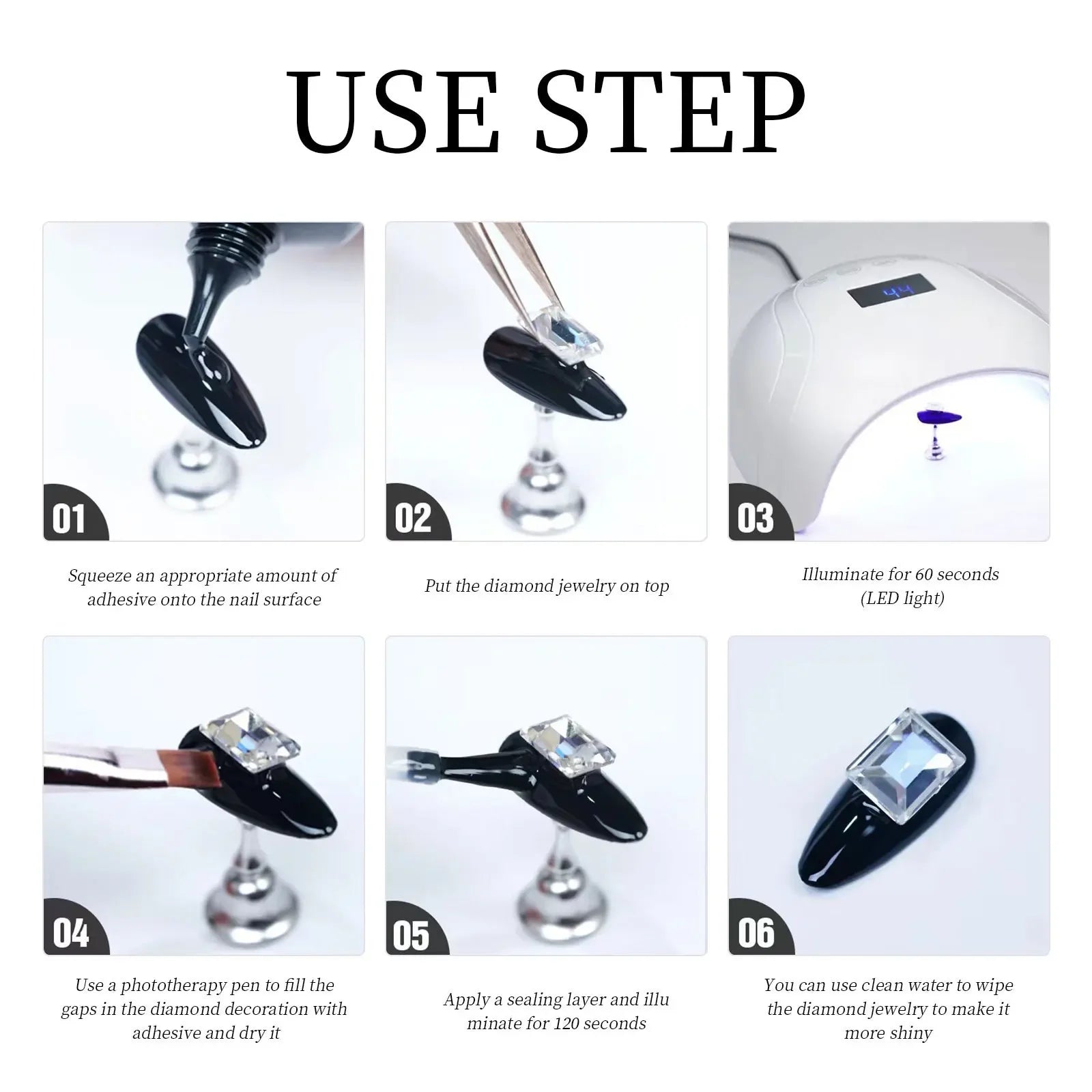 USE STEP

01

Squeeze an appropriate amount of adhesive onto the nail surface

02

Put the diamond jewelry on top

44

03

Illuminate for 60 seconds (LED light)

04

Use a phototherapy pen to fill the gaps in the diamond decoration with adhesive and dry it

05

Apply a sealing layer and illu minate for 120 seconds

06

You can use clean water to wipe the diamond jewelry to make it more shiny